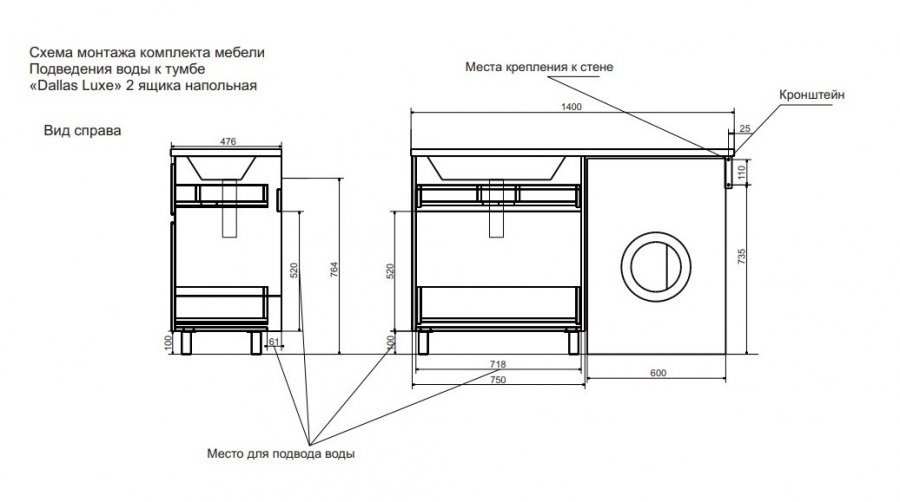 Схема монтажа комплекта мебели
Подведения воды к тумбе
«Dallas Luxe» 2 ящика напольная

Вид справа

Места крепления к стене

Кронштейн

476

520

764

100

61

1400

25

110

735

520

100

718

750

600

Место для подвода воды