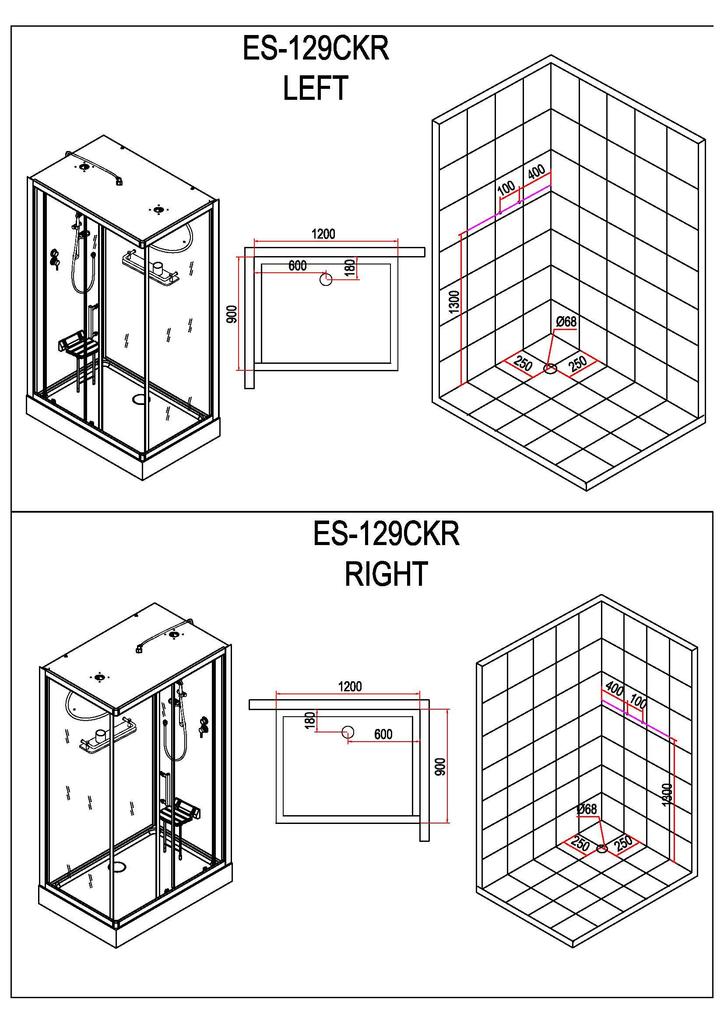 ES-129CKR
LEFT

1200
600
180
900

100
400
1300
Ø68
250
250

ES-129CKR
RIGHT

1200
180
600
900

400
100
1300
Ø68
250
250