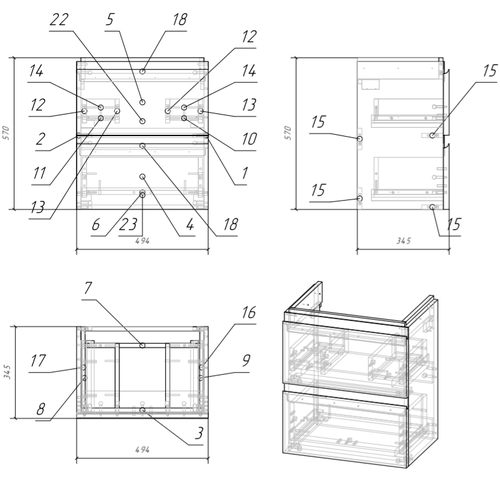 22
5
18
12
14
14
12
13
2
10
11
1
13
6
23
4
18
570
494

15
15
15
15
570
345

7
16
17
9
8
3
345
494