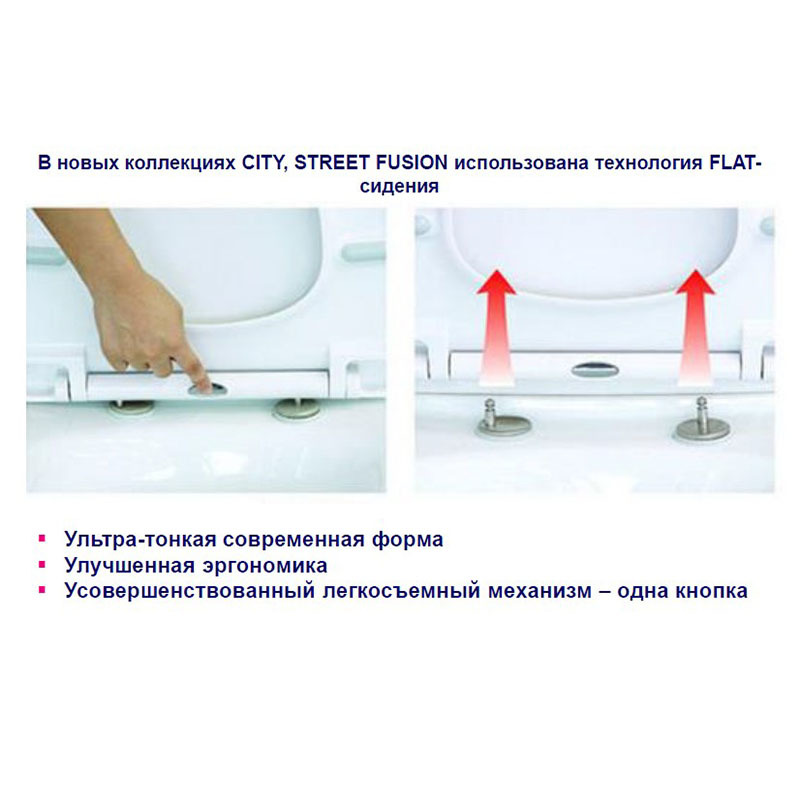 В новых коллекциях CITY, STREET FUSION использована технология FLAT-сидения

▪ Ультра-тонкая современная форма
▪ Улучшенная эргономика
▪ Усовершенствованный легкосъемный механизм – одна кнопка