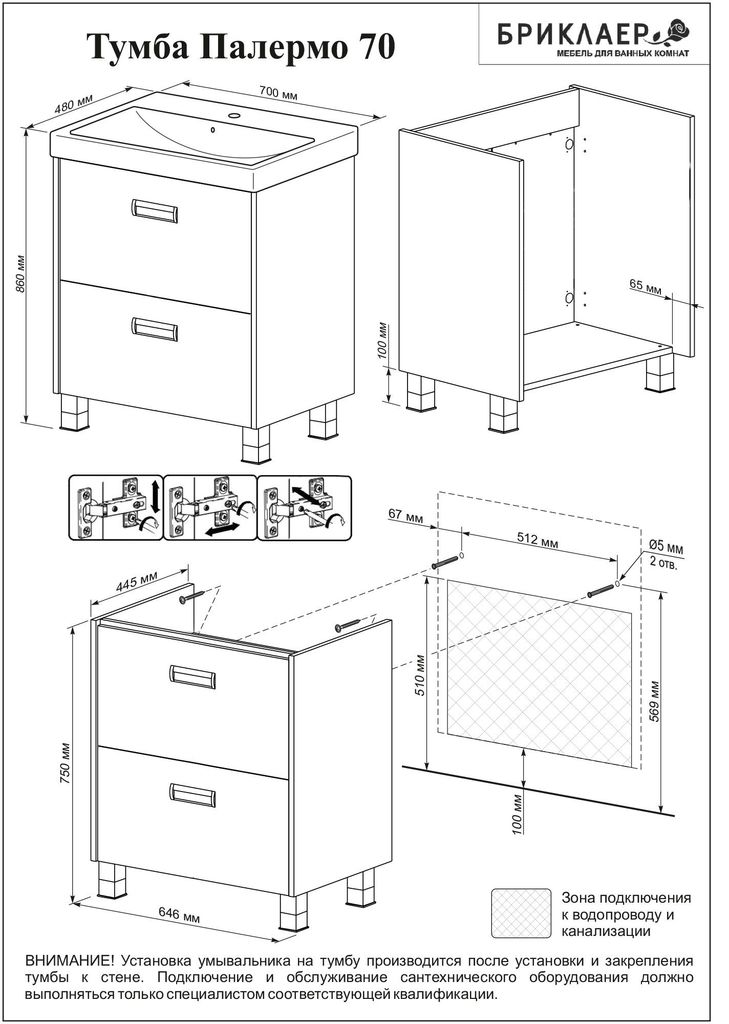 Тумба Палермо 70

БРИКЛАЕР
МЕБЕЛЬ ДЛЯ ВАННЫХ КОМНАТ

480 мм
700 мм
860 мм
100 мм
65 мм

67 мм
512 мм
Ø5 мм
2 отв.
445 мм
510 мм
569 мм
750 мм
100 мм
646 мм

Зона подключения к водопроводу и канализации

ВНИМАНИЕ! Установка умывальника на тумбу производится после установки и закрепления тумбы к стене. Подключение и обслуживание сантехнического оборудования должно выполняться только специалистом соответствующей квалификации.