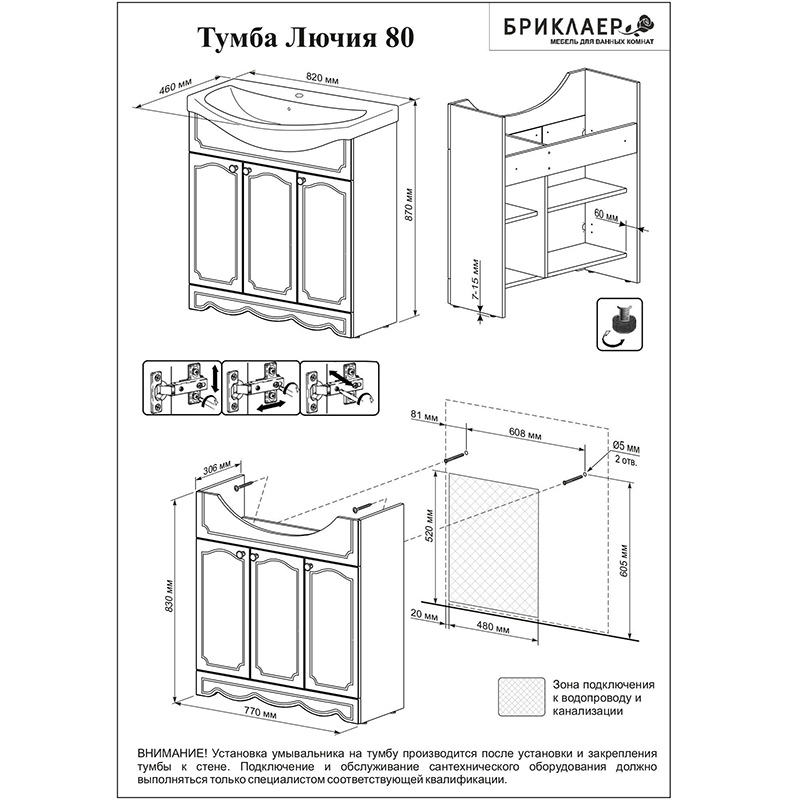 Тумба Лючия 80

БРИКЛАЕР
МЕБЕЛЬ ДЛЯ ВАННЫХ КОМНАТ

460 мм
820 мм
870 мм
60 мм
7-15 мм

81 мм
608 мм
Ø5 мм
2 отв.
306 мм
520 мм
605 мм
830 мм
20 мм
480 мм
770 мм

Зона подключения к водопроводу и канализации

ВНИМАНИЕ! Установка умывальника на тумбу производится после установки и закрепления тумбы к стене. Подключение и обслуживание сантехнического оборудования должно выполняться только специалистом соответствующей квалификации.