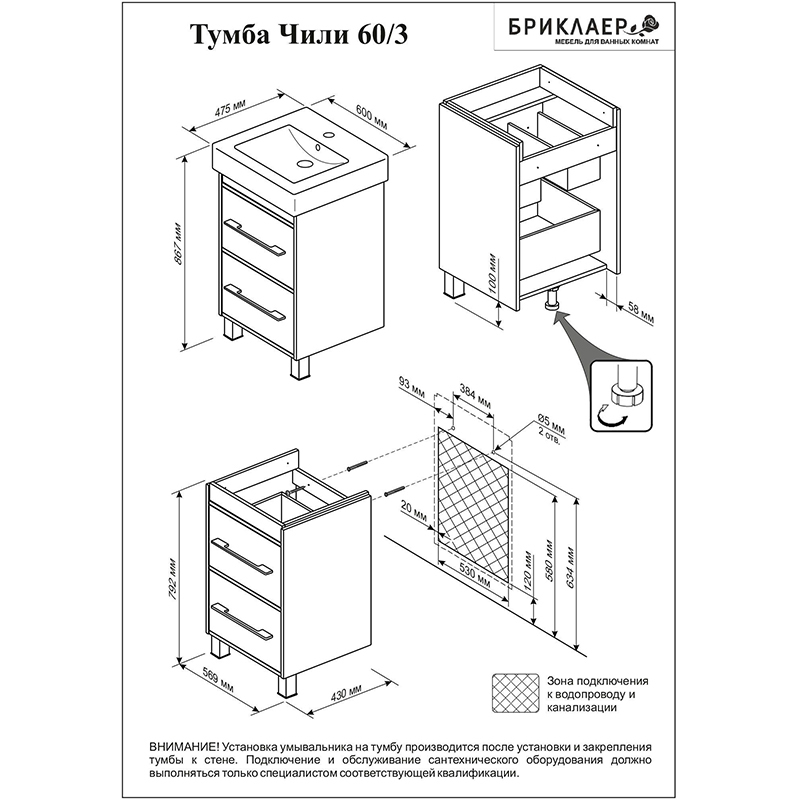 Тумба Чили 60/3

БРИКЛАЕР
МЕБЕЛЬ ДЛЯ ВАННЫХ КОМНАТ

475 мм
600 мм
867 мм
100 мм
58 мм
93 мм
384 мм
Ø5 мм
2 отв.
20 мм
530 мм
120 мм
580 мм
634 мм
792 мм
569 мм
430 мм

Зона подключения к водопроводу и канализации

ВНИМАНИЕ! Установка умывальника на тумбу производится после установки и закрепления тумбы к стене. Подключение и обслуживание сантехнического оборудования должно выполняться только специалистом соответствующей квалификации.