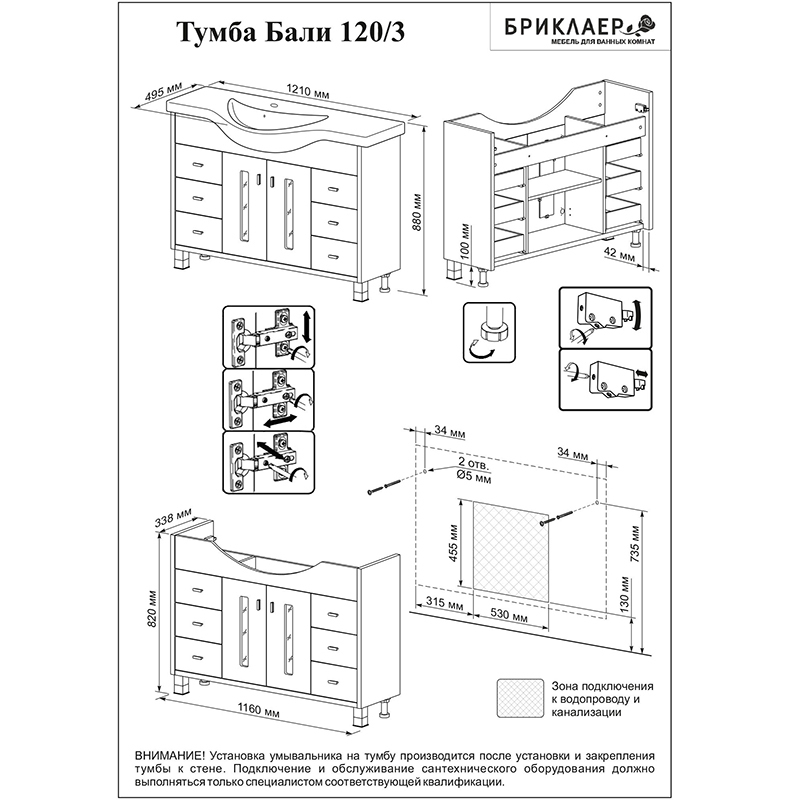 Тумба Бали 120/3

БРИКЛАЕР
МЕБЕЛЬ ДЛЯ ВАННЫХ КОМНАТ

495 мм
1210 мм
880 мм
100 мм
42 мм

34 мм
34 мм
2 отв.
Ø5 мм
455 мм
735 мм
130 мм
315 мм
530 мм

338 мм
820 мм
1160 мм

Зона подключения к водопроводу и канализации

ВНИМАНИЕ! Установка умывальника на тумбу производится после установки и закрепления тумбы к стене. Подключение и обслуживание сантехнического оборудования должно выполняться только специалистом соответствующей квалификации.