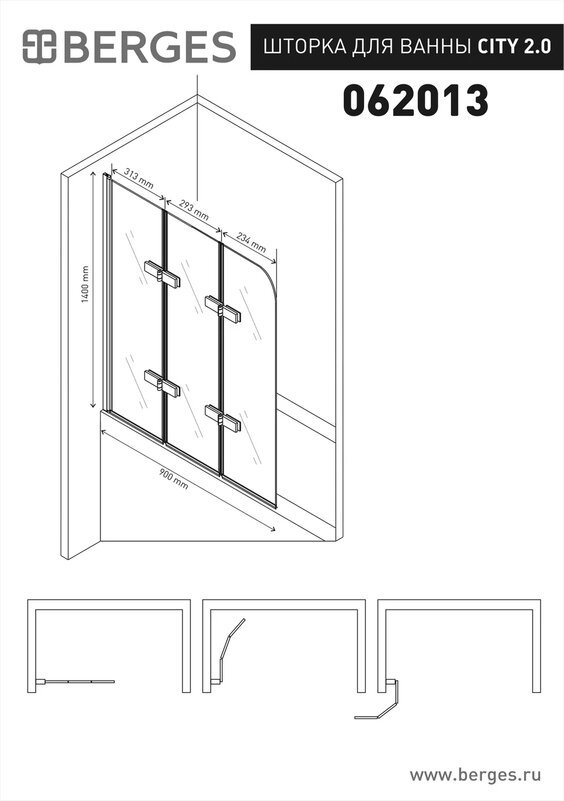 BERGES

ШТОРКА ДЛЯ ВАННЫ CITY 2.0

062013

313 mm
293 mm
234 mm
1400 mm
900 mm

www.berges.ru