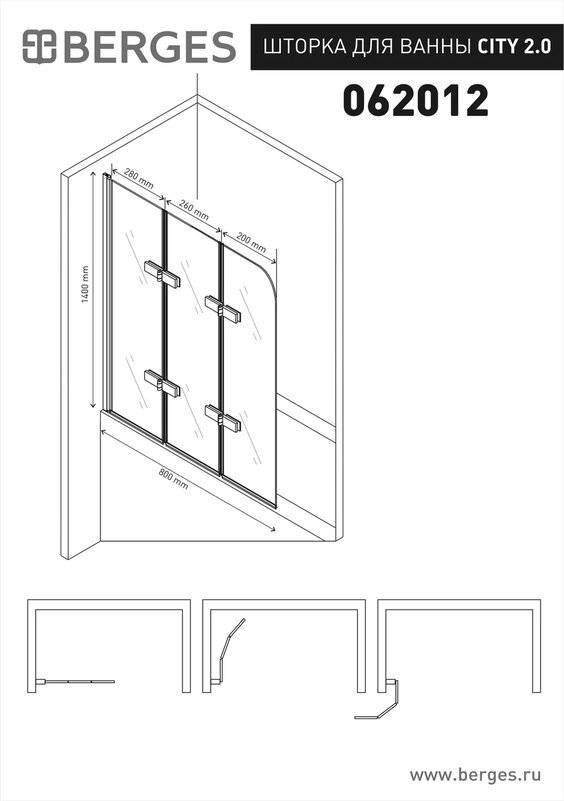 BERGES

ШТОРКА ДЛЯ ВАННЫ CITY 2.0

062012

280 mm
260 mm
200 mm
1400 mm
800 mm

www.berges.ru