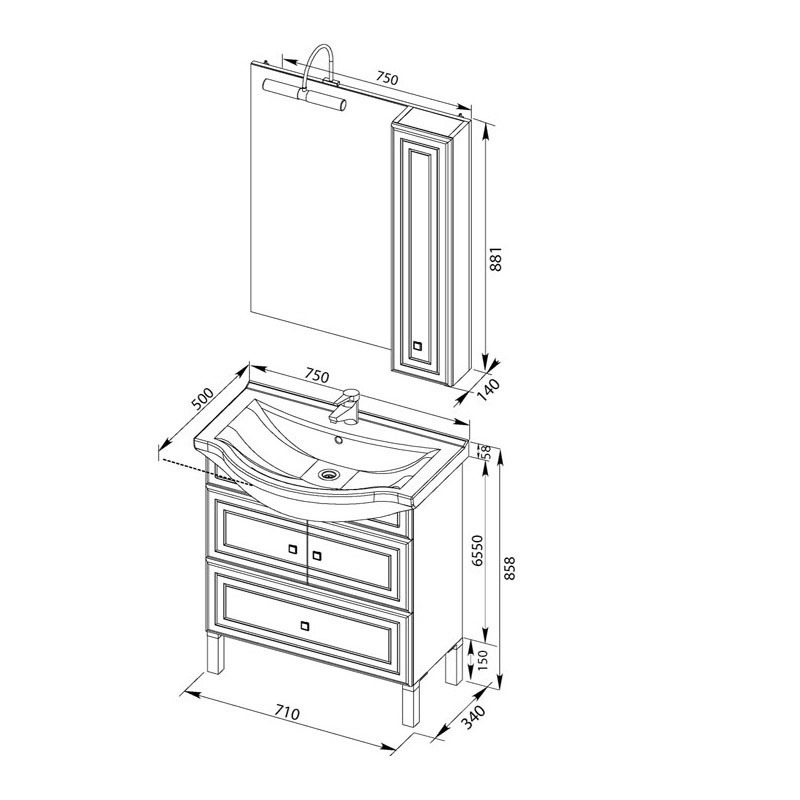 750
881
140
750
500
58
6550
858
150
710
340