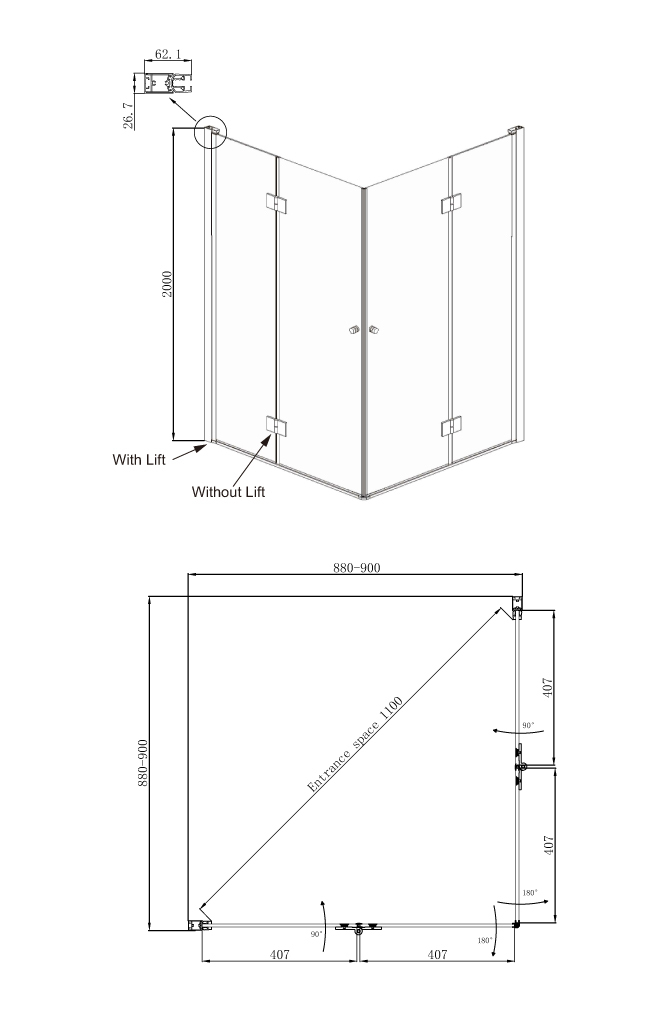 62.1
26.7
2000
With Lift
Without Lift

880-900
880-900
Entrance space 1100
407
90°
407
180°
90°
180°
407
407