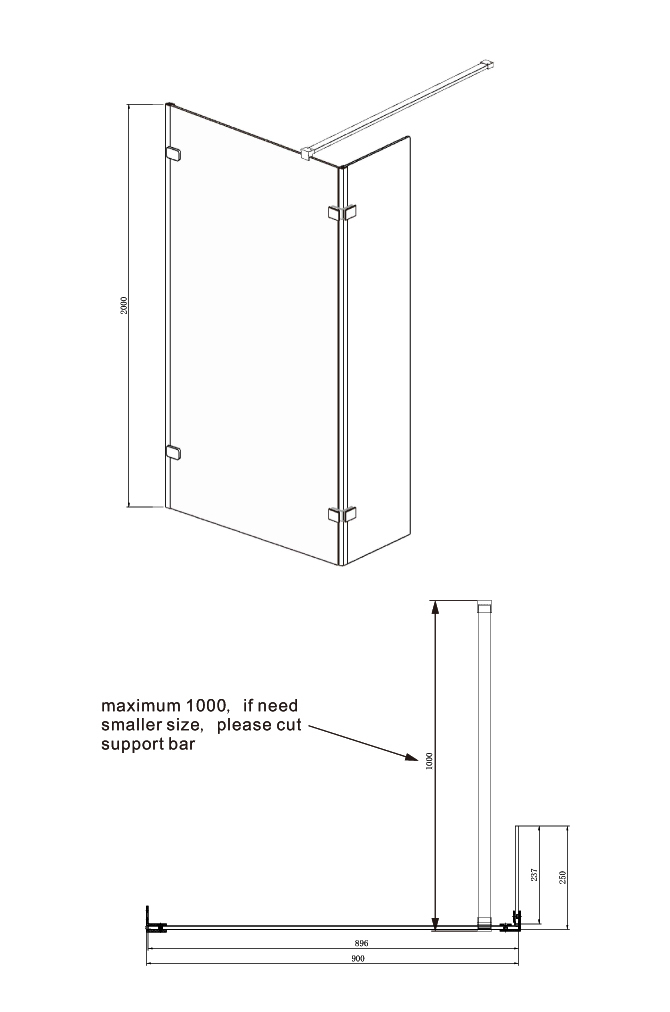 2000

maximum 1000, if need smaller size, please cut support bar

1000

237

250

896

900