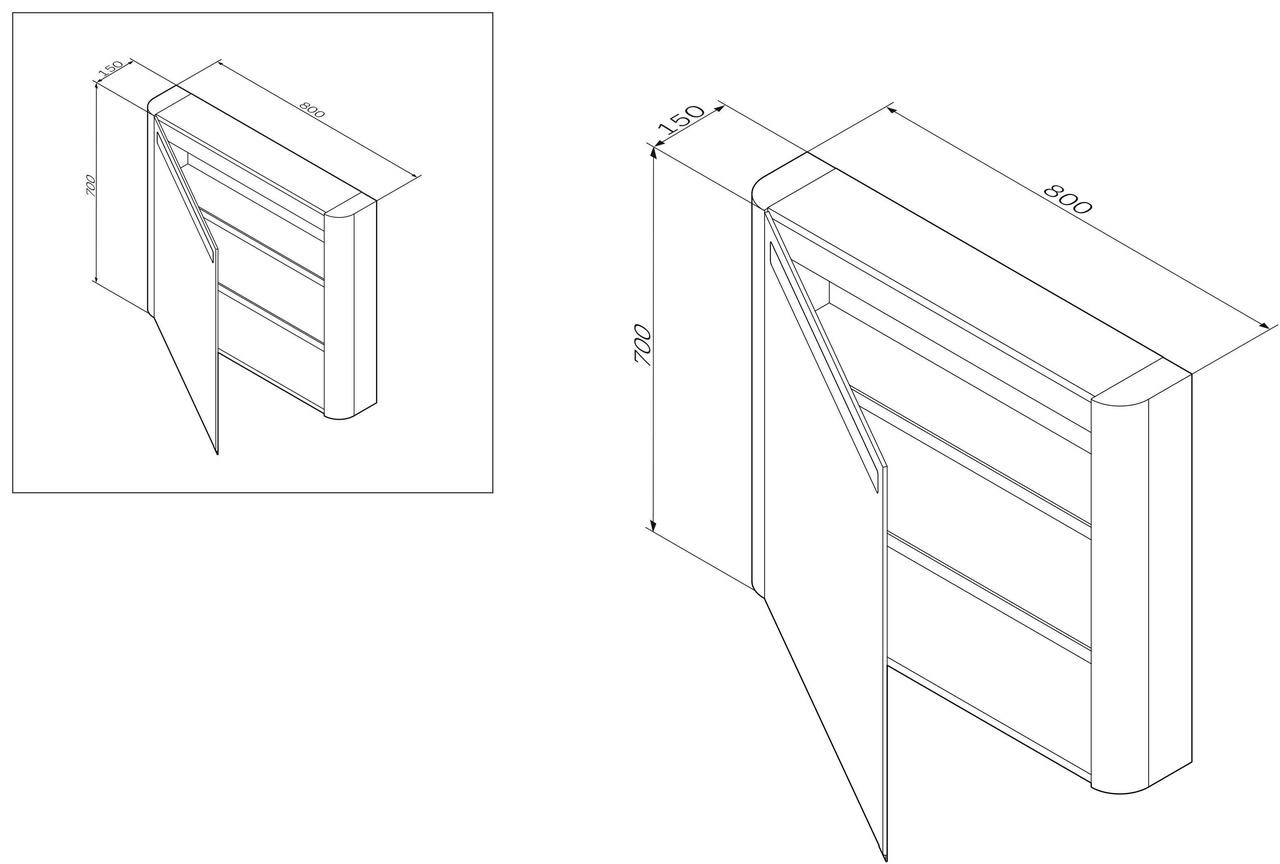 150
800
700

150
800
700