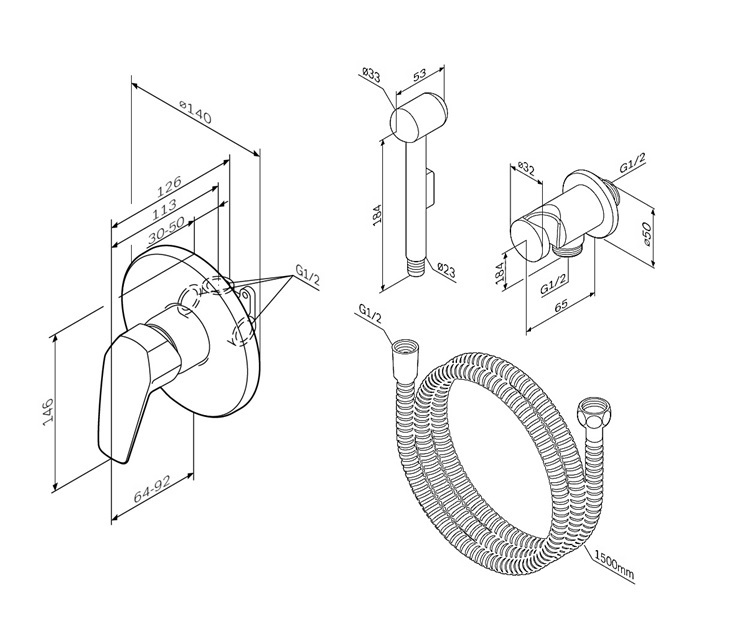 ø140
126
113
30-50
G1/2
146
64-92
ø33
53
184
ø23
ø32
G1/2
ø50
184
G1/2
65
G1/2
1500mm