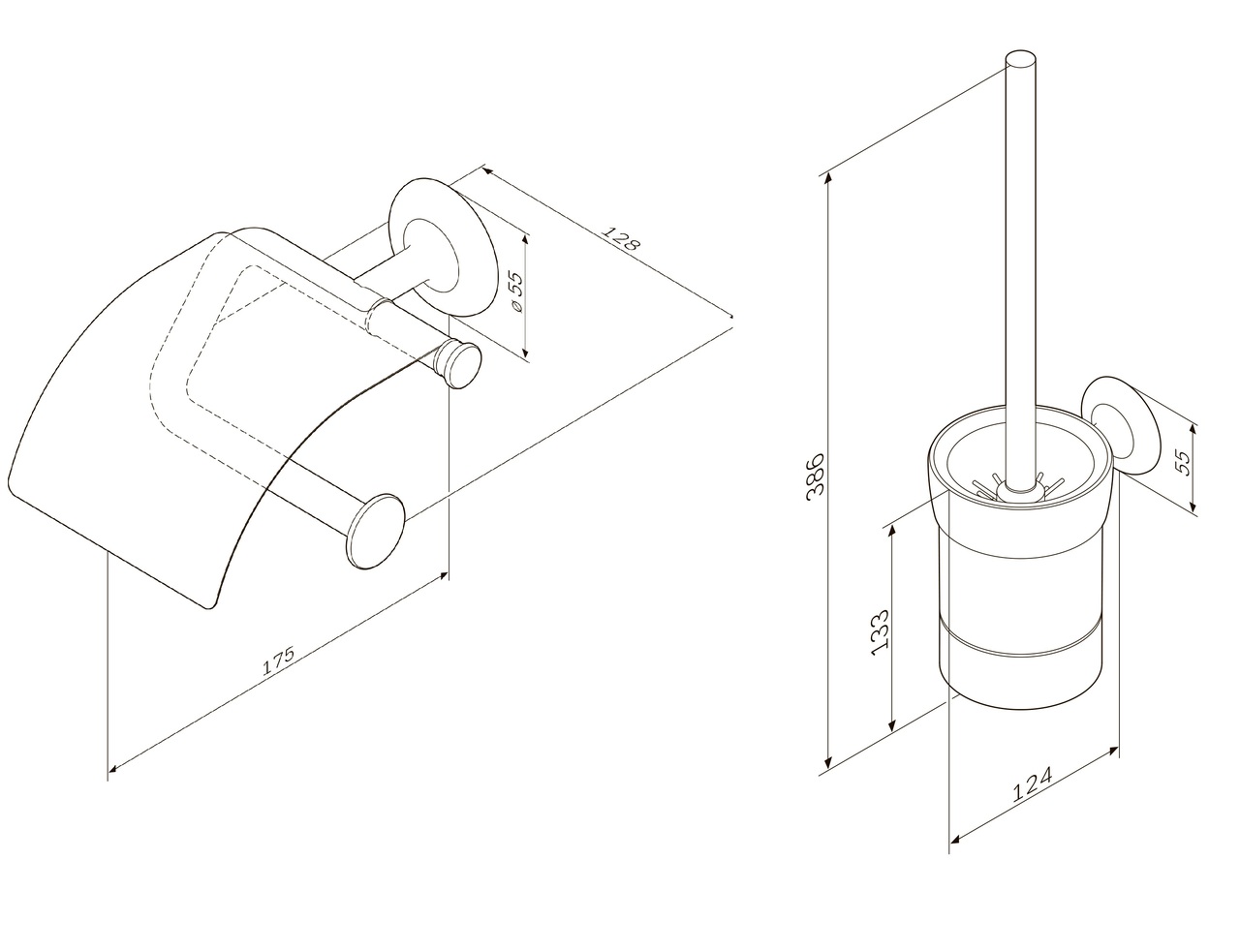 128
ø 55
175
386
55
133
124