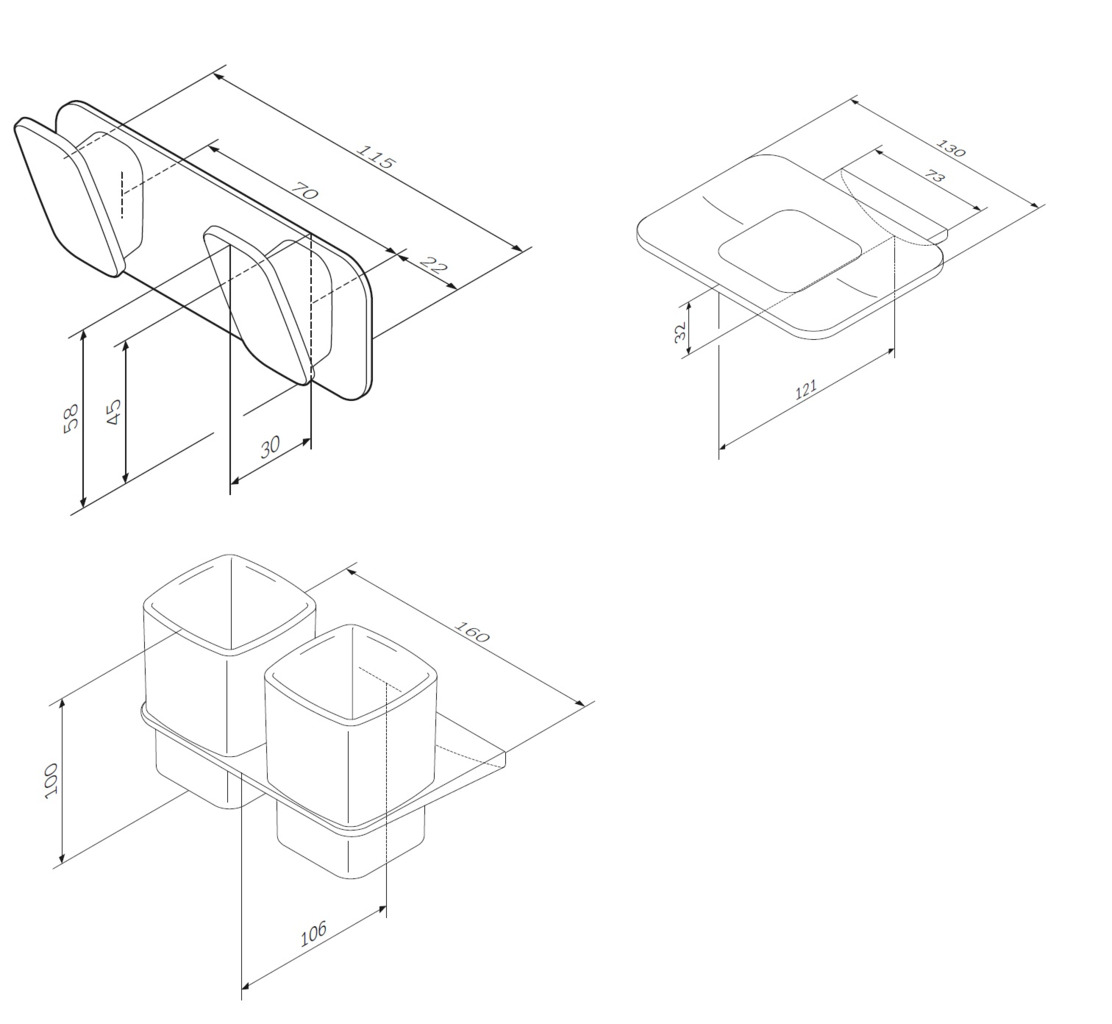 115
70
22
58
45
30

130
73
32
121

160
100
106