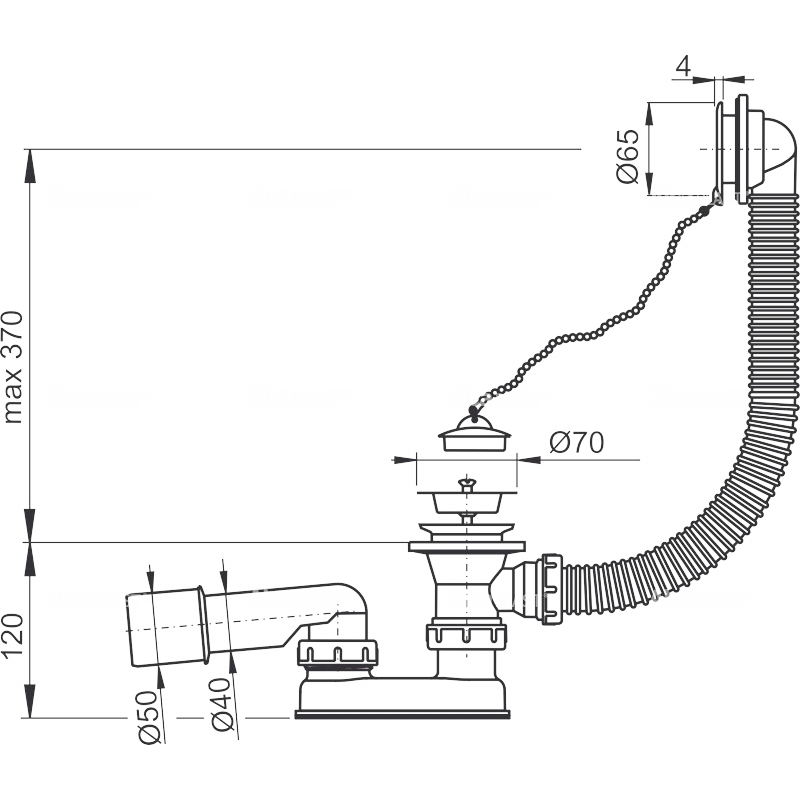 4
Ø65
max 370
Ø70
120
Ø50
Ø40