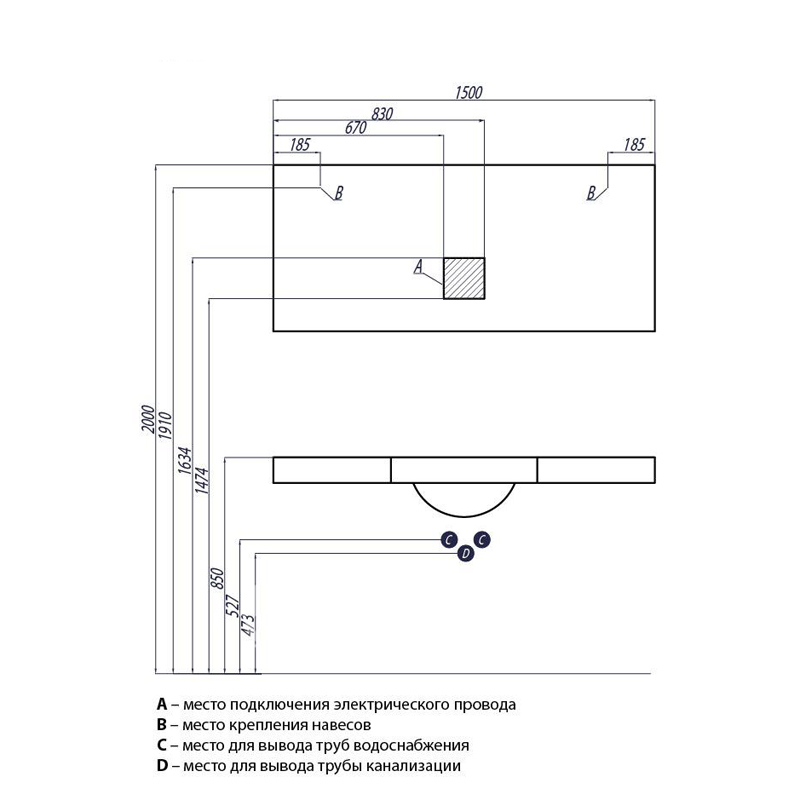 1500
830
670
185
185
B
B
A
2000
1910
1634
1474
850
527
473
C
C
D

A – место подключения электрического провода
B – место крепления навесов
C – место для вывода труб водоснабжения
D – место для вывода трубы канализации