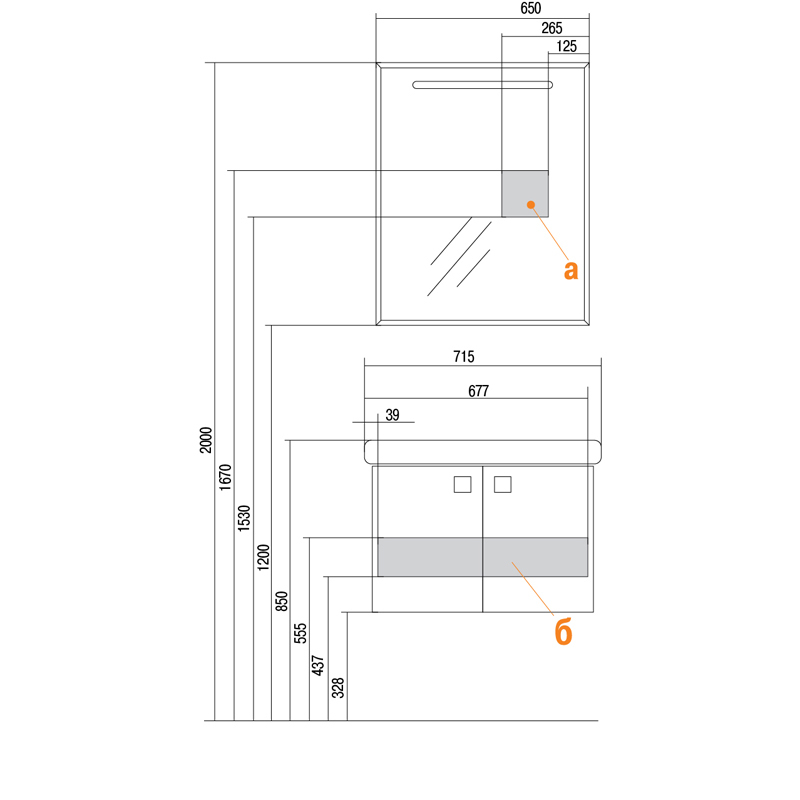 650
265
125
а
715
677
39
2000
1670
1530
1200
850
555
437
328
б