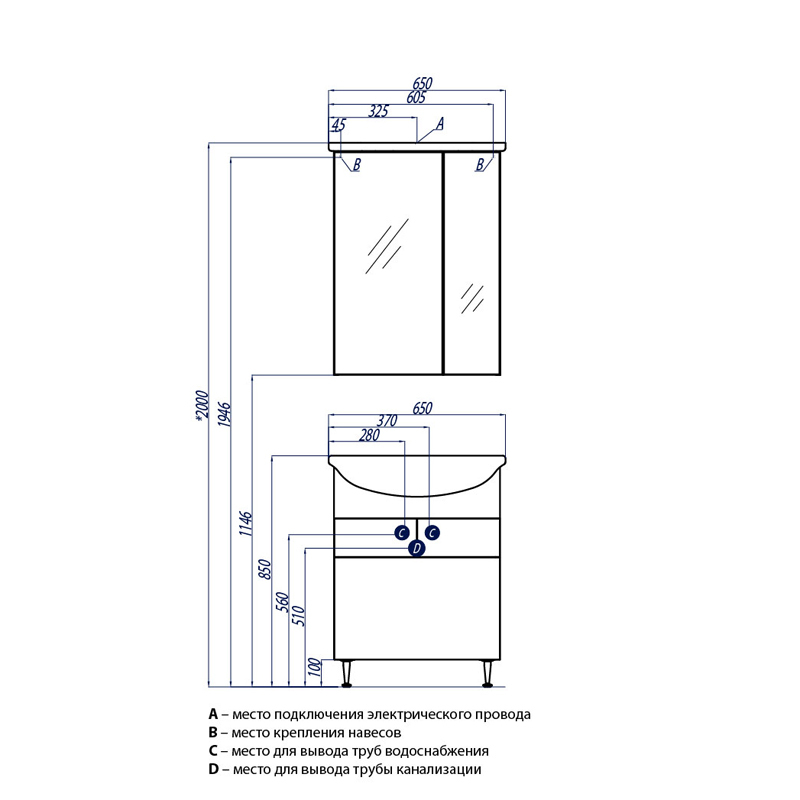 650
605
325
45
A
B
B
*2000
1946
1146
650
370
280
C
C
D
850
560
510
100

A – место подключения электрического провода
B – место крепления навесов
C – место для вывода труб водоснабжения
D – место для вывода трубы канализации