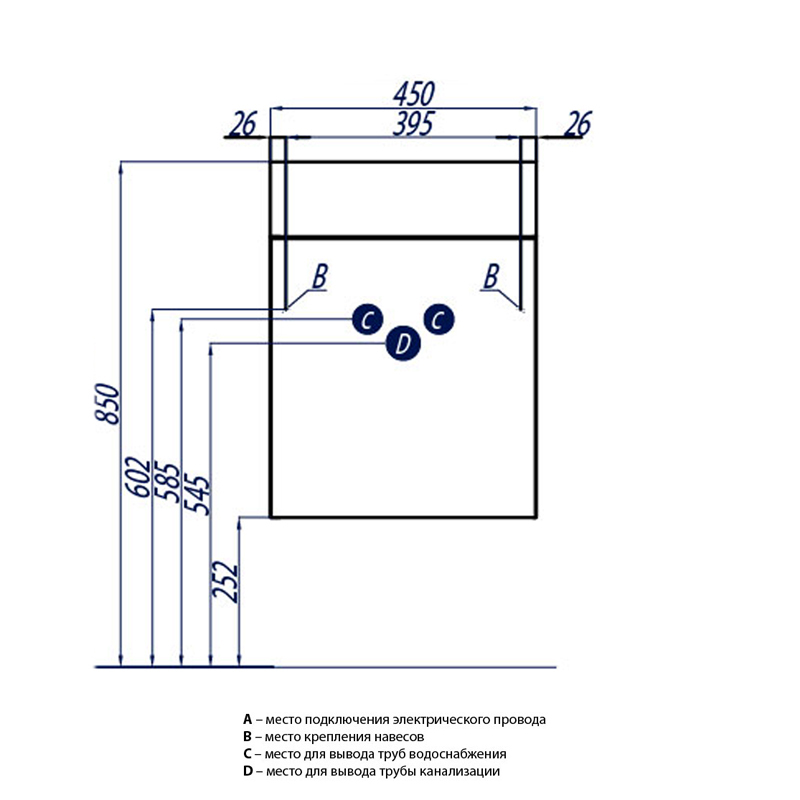 450
26
395
26
B
B
C
C
D
850
602
585
545
252

A – место подключения электрического провода
B – место крепления навесов
C – место для вывода труб водоснабжения
D – место для вывода трубы канализации