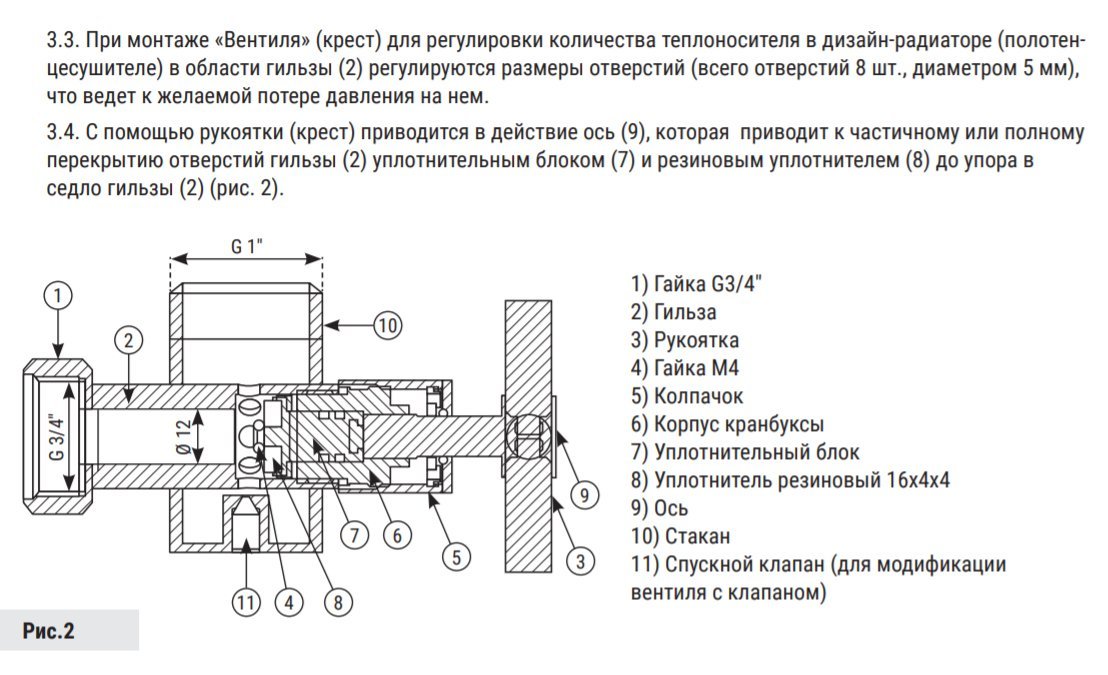 3.3. При монтаже «Вентиля» (крест) для регулировки количества теплоносителя в дизайн-радиаторе (полотенцесушителе) в области гильзы (2) регулируются размеры отверстий (всего отверстий 8 шт., диаметром 5 мм), что ведет к желаемой потере давления на нем.

3.4. С помощью рукоятки (крест) приводится в действие ось (9), которая приводит к частичному или полному перекрытию отверстий гильзы (2) уплотнительным блоком (7) и резиновым уплотнителем (8) до упора в седло гильзы (2) (рис. 2).

G 1"
1
2
10
G 3/4"
Ø 12
9
7
6
5
3
11
4
8

1) Гайка G3/4"
2) Гильза
3) Рукоятка
4) Гайка М4
5) Колпачок
6) Корпус кранбуксы
7) Уплотнительный блок
8) Уплотнитель резиновый 16х4х4
9) Ось
10) Стакан
11) Спускной клапан (для модификации вентиля с клапаном)

Рис.2