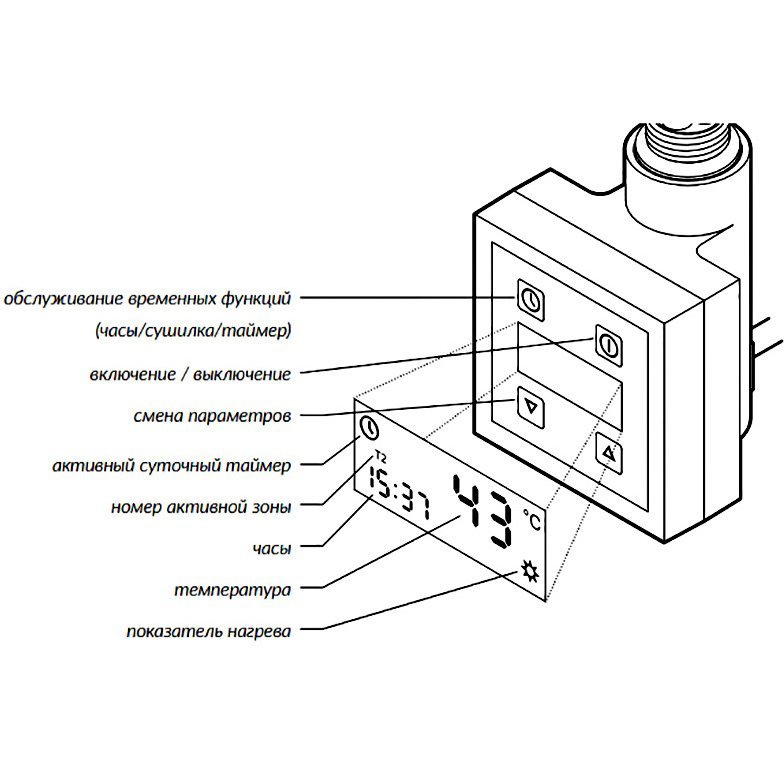 обслуживание временных функций
(часы/сушилка/таймер)

включение / выключение

смена параметров

активный суточный таймер

номер активной зоны

часы

температура

показатель нагрева

T2
15:37
43
°C