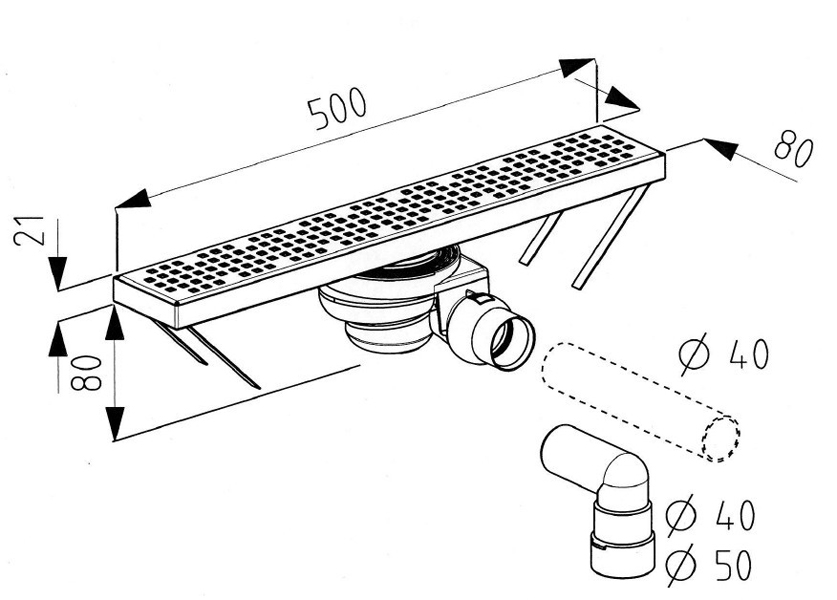 500
80
21
80
Ø 40
Ø 40
Ø 50