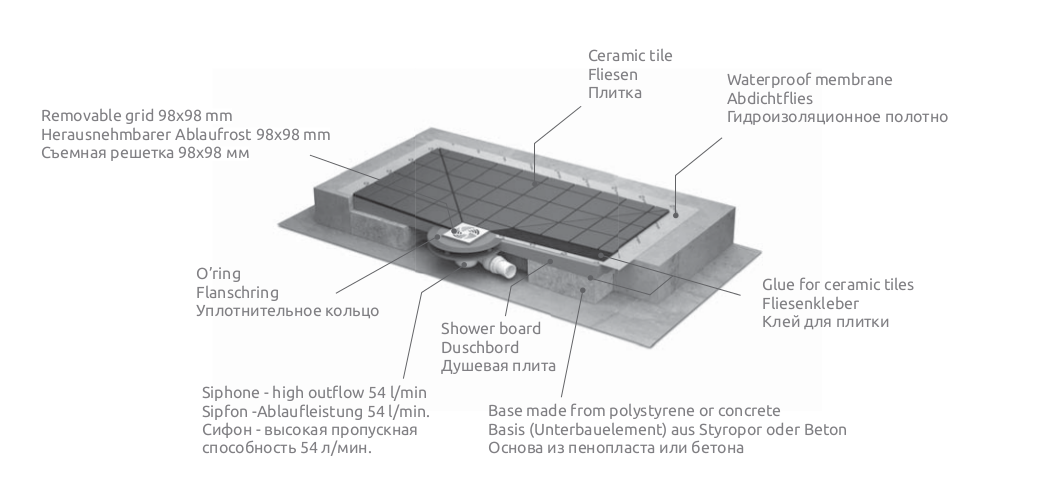 Ceramic tile
Fliesen
Плитка

Waterproof membrane
Abdichtflies
Гидроизоляционное полотно

Removable grid 98x98 mm
Herausnehmbarer Ablaufrost 98x98 mm
Съемная решетка 98x98 мм

O'ring
Flanschring
Уплотнительное кольцо

Glue for ceramic tiles
Fliesenkleber
Клей для плитки

Shower board
Duschbord
Душевая плита

Siphone - high outflow 54 l/min
Sipfon -Ablaufleistung 54 l/min.
Сифон - высокая пропускная способность 54 л/мин.

Base made from polystyrene or concrete
Basis (Unterbauelement) aus Styropor oder Beton
Основа из пенопласта или бетона