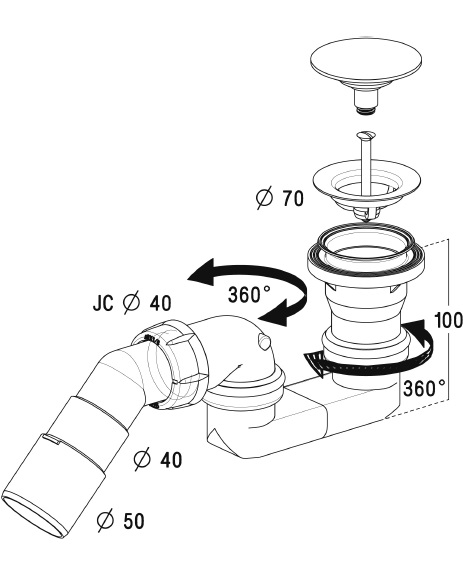 $\varnothing$ 70

360°

JC $\varnothing$ 40

100

360°

$\varnothing$ 40

$\varnothing$ 50